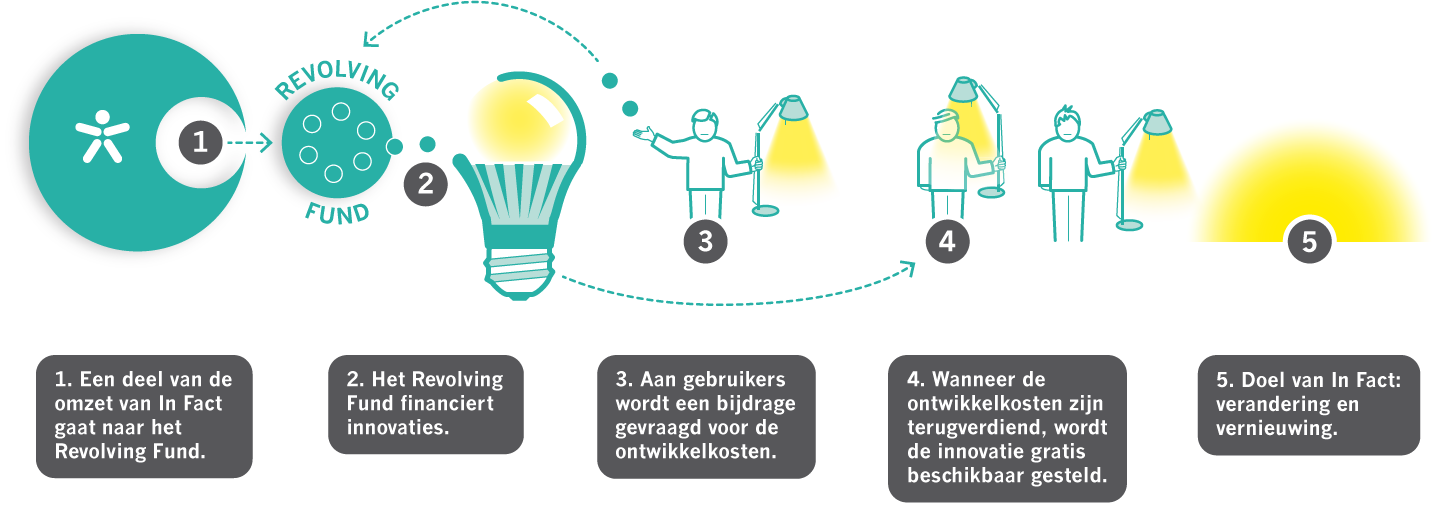 1

REVOLVING

FUND

2

3

4

5

1. Een deel van de omzet van In Fact gaat naar het Revolving Fund.

2. Het Revolving Fund financiert innovaties.

3. Aan gebruikers wordt een bijdrage gevraagd voor de ontwikkelkosten.

4. Wanneer de ontwikkelkosten zijn terugverdiend, wordt de innovatie gratis beschikbaar gesteld.

5. Doel van In Fact: verandering en vernieuwing.